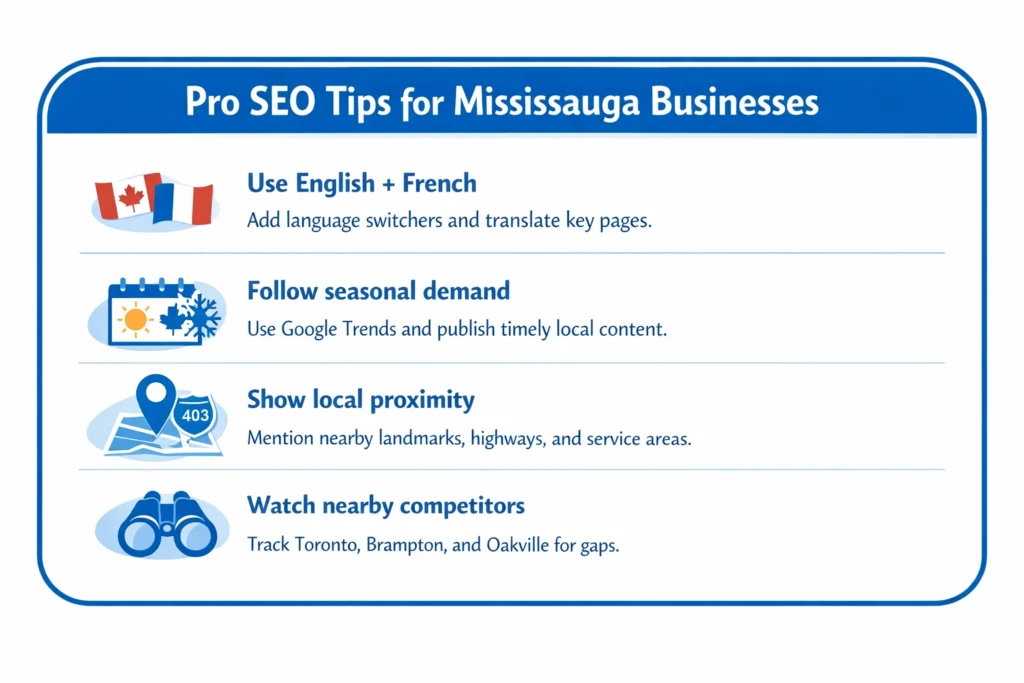 Pro SEO Tips for Mississauga Businesses

Use English + French
Add language switchers and translate key pages.

Follow seasonal demand
Use Google Trends and publish timely local content.

403

Show local proximity
Mention nearby landmarks, highways, and service areas.

Watch nearby competitors
Track Toronto, Brampton, and Oakville for gaps.